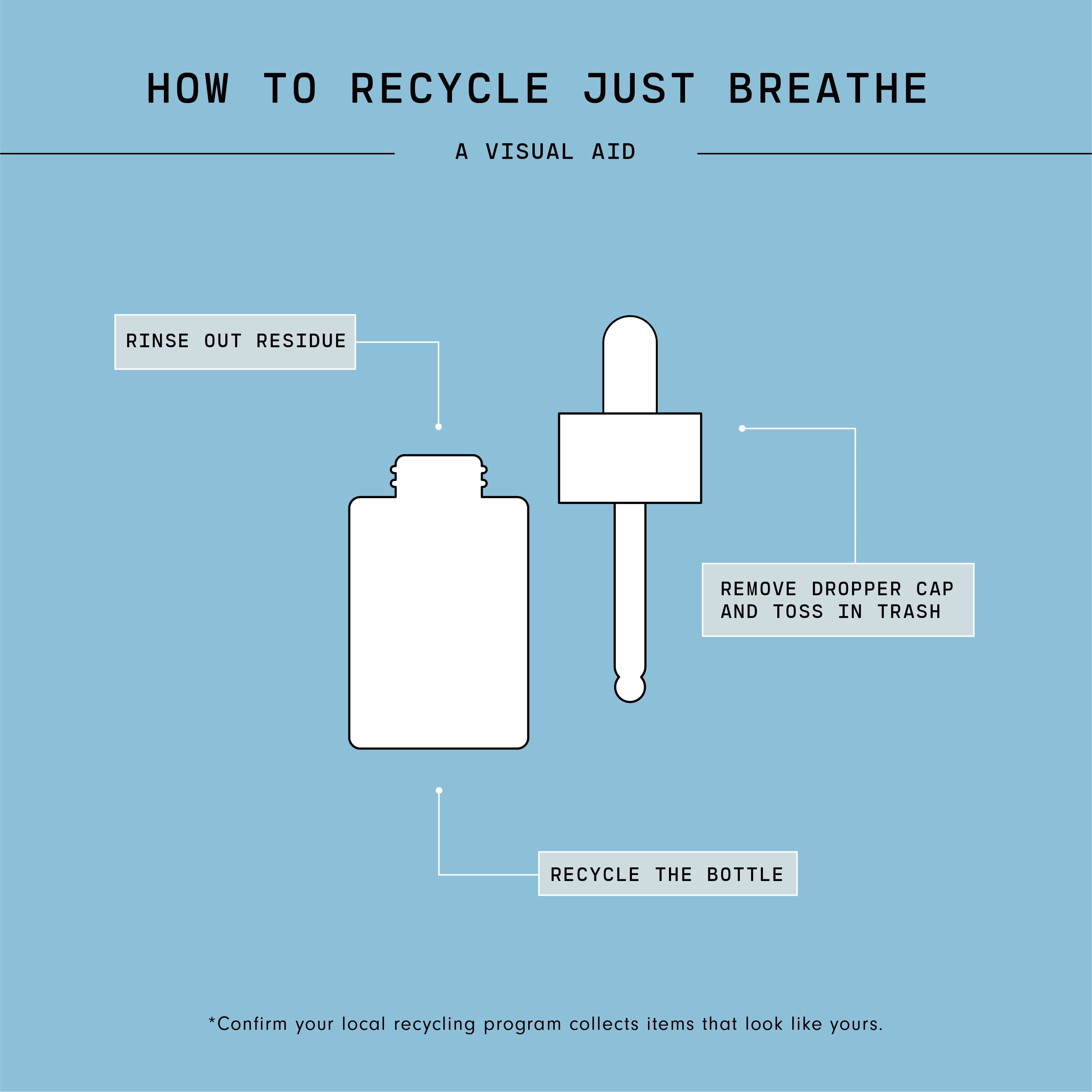 HOW TO RECYCLE JUST BREATHE

A VISUAL AID

RINSE OUT RESIDUE

REMOVE DROPPER CAP AND TOSS IN TRASH

RECYCLE THE BOTTLE

*Confirm your local recycling program collects items that look like yours.