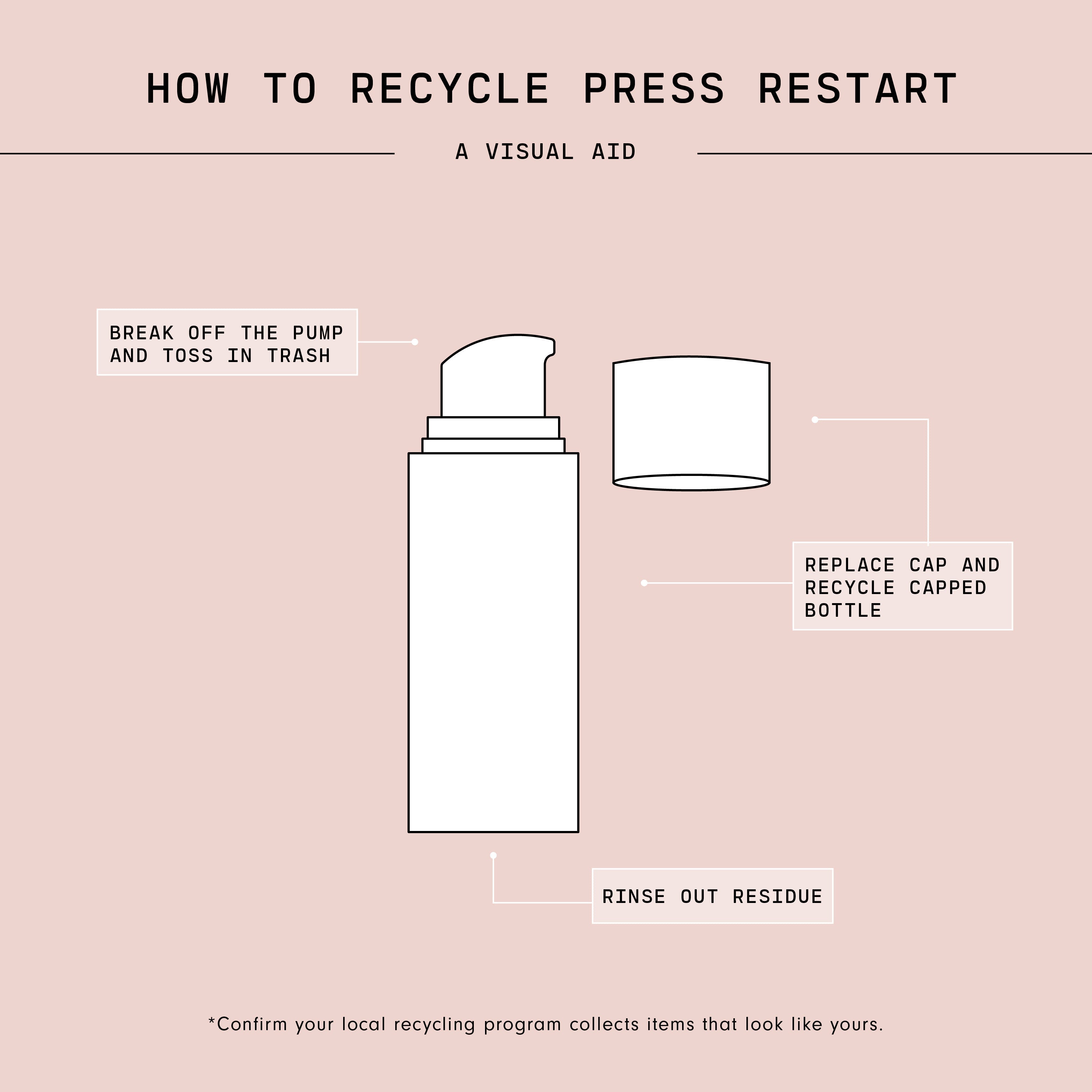 HOW TO RECYCLE PRESS RESTART

A VISUAL AID

BREAK OFF THE PUMP AND TOSS IN TRASH

REPLACE CAP AND RECYCLE CAPPED BOTTLE

RINSE OUT RESIDUE

*Confirm your local recycling program collects items that look like yours.