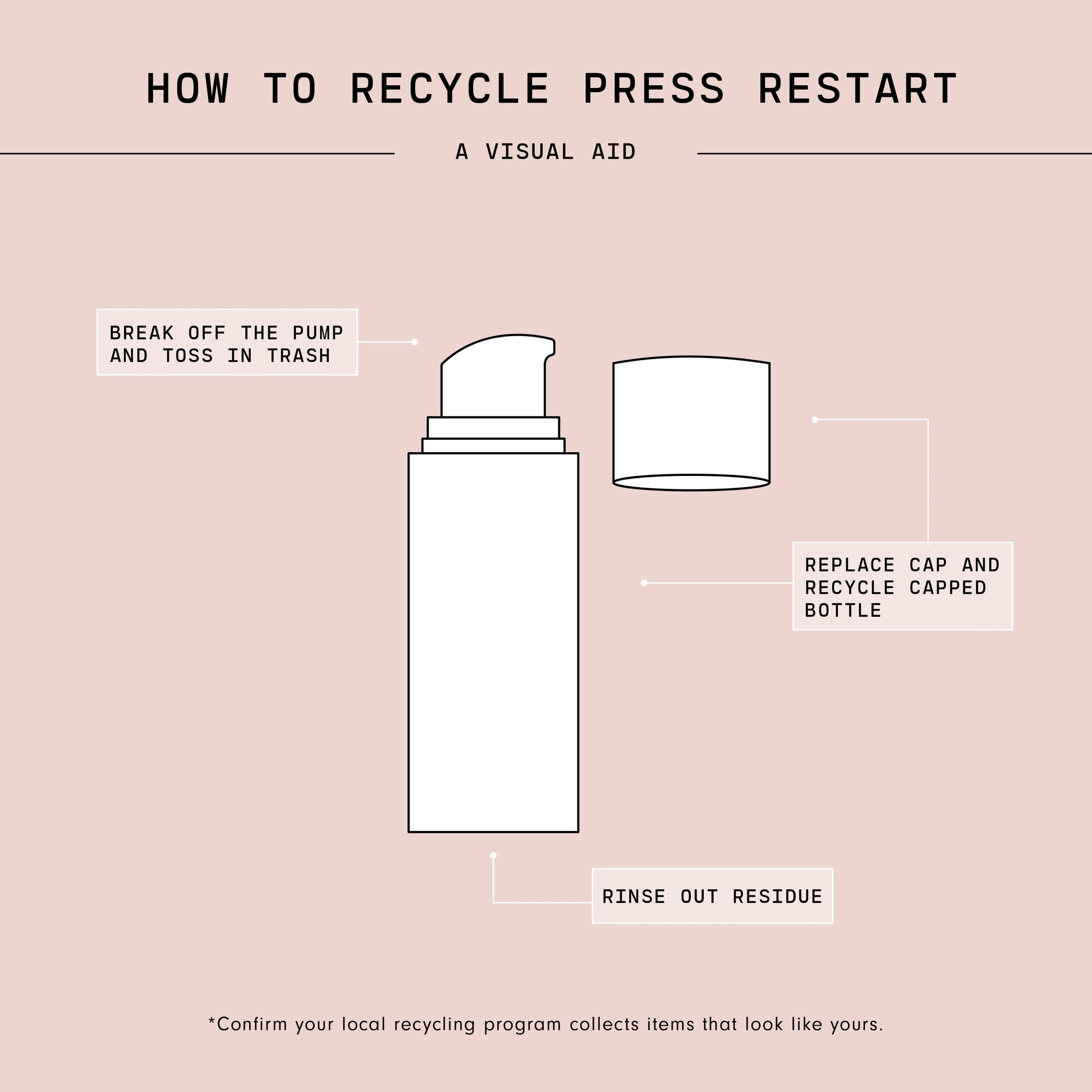 HOW TO RECYCLE PRESS RESTART

A VISUAL AID

BREAK OFF THE PUMP AND TOSS IN TRASH

REPLACE CAP AND RECYCLE CAPPED BOTTLE

RINSE OUT RESIDUE

*Confirm your local recycling program collects items that look like yours.