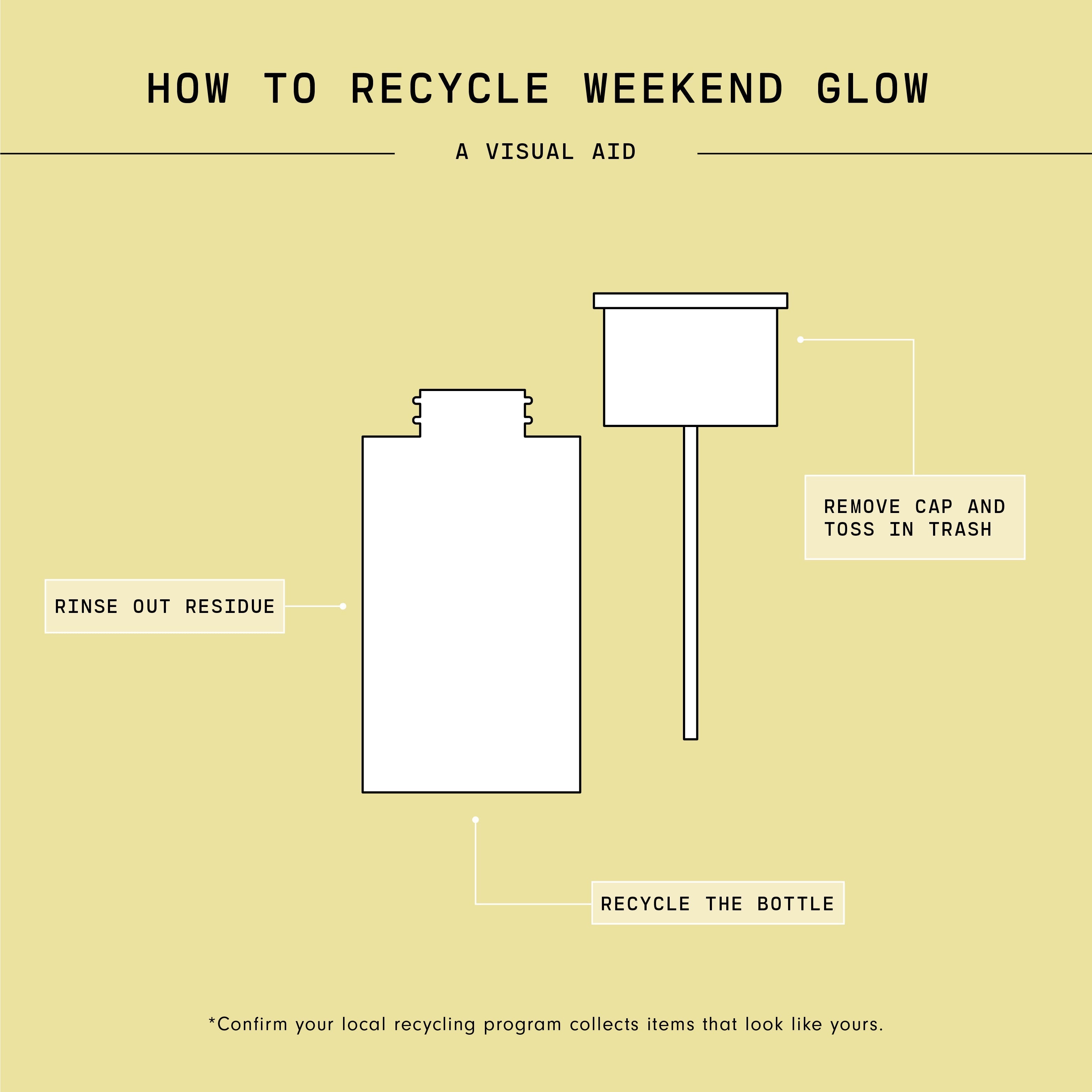 HOW TO RECYCLE WEEKEND GLOW

A VISUAL AID

REMOVE CAP AND TOSS IN TRASH

RINSE OUT RESIDUE

RECYCLE THE BOTTLE

*Confirm your local recycling program collects items that look like yours.