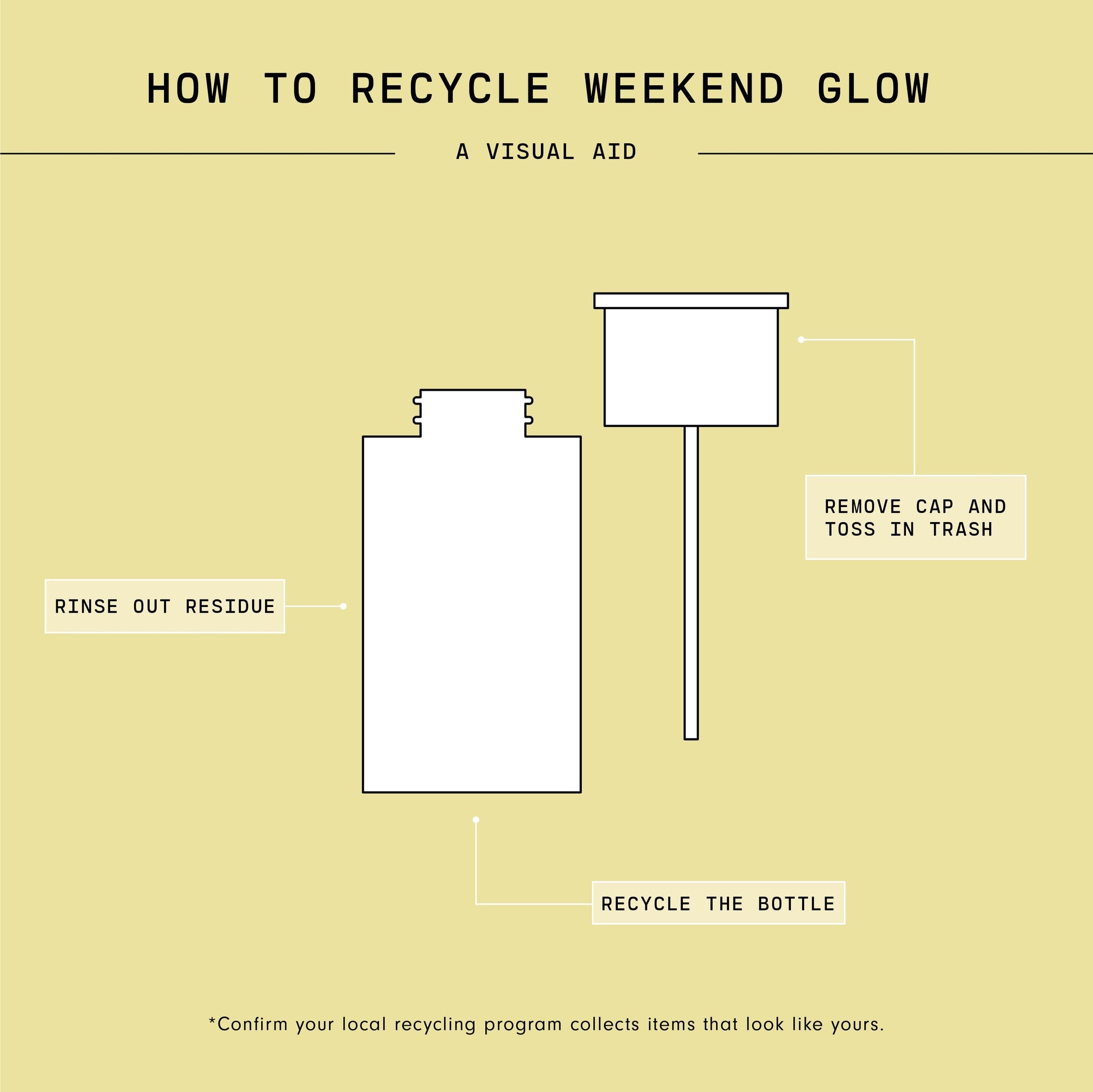 HOW TO RECYCLE WEEKEND GLOW

A VISUAL AID

REMOVE CAP AND TOSS IN TRASH

RINSE OUT RESIDUE

RECYCLE THE BOTTLE

*Confirm your local recycling program collects items that look like yours.