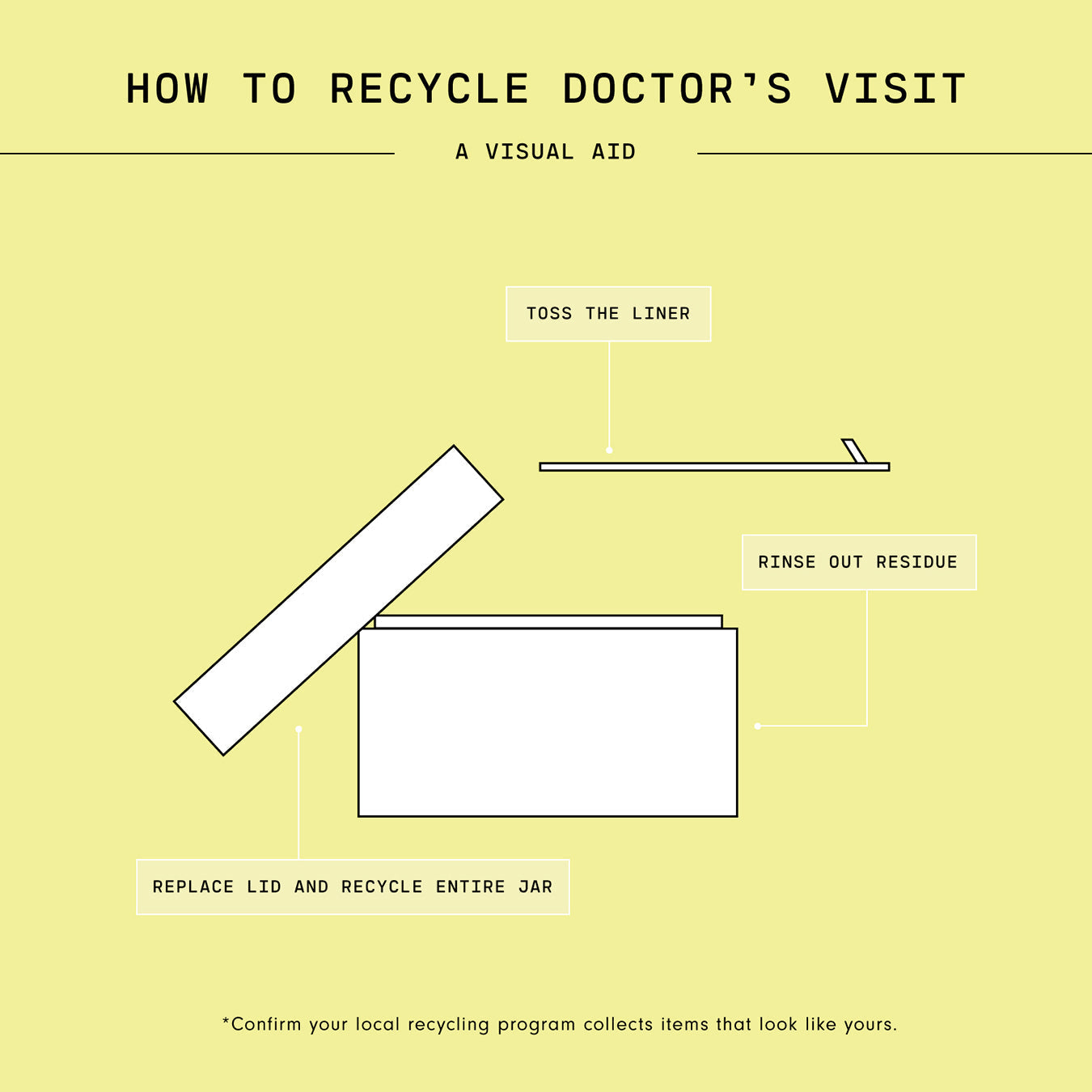 HOW TO RECYCLE DOCTOR'S VISIT

A VISUAL AID

TOSS THE LINER

RINSE OUT RESIDUE

REPLACE LID AND RECYCLE ENTIRE JAR

*Confirm your local recycling program collects items that look like yours.